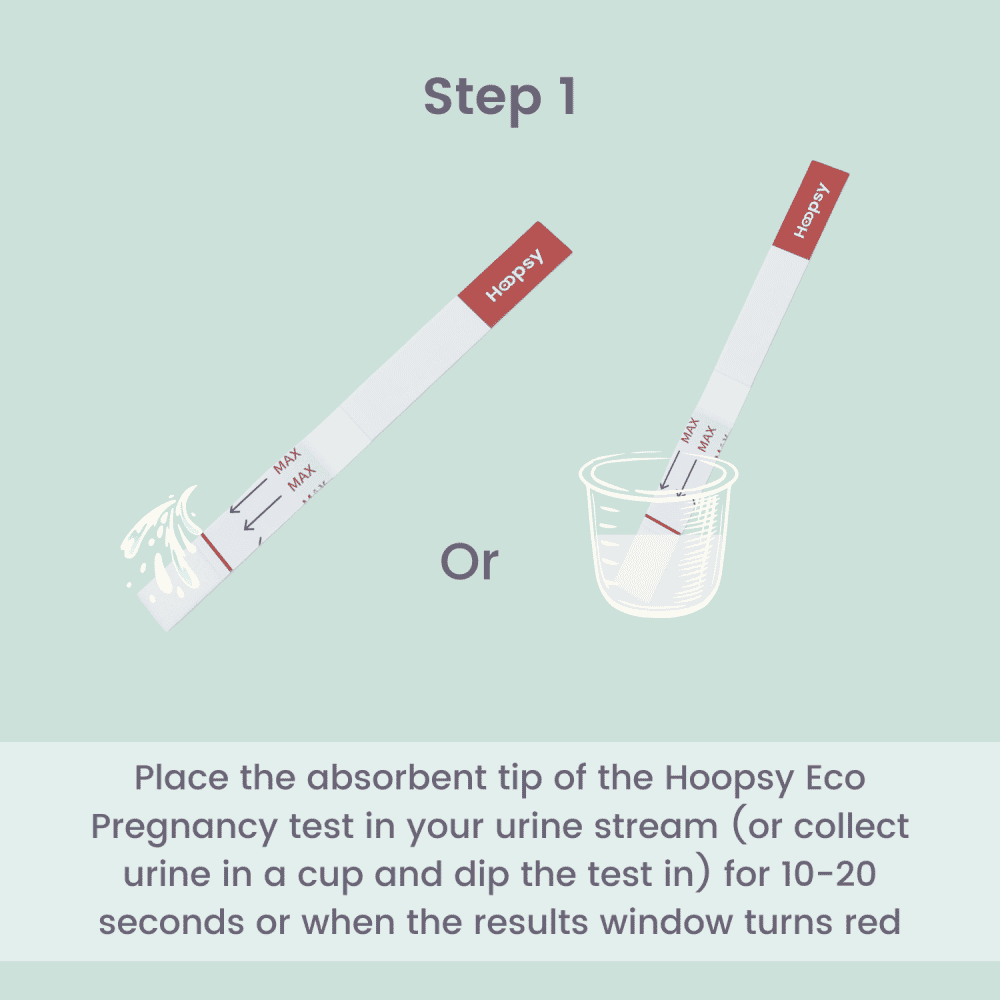 Step 1

Hoopsy

MAX
MAX

Or

Hoopsy

MAX
MAX

Place the absorbent tip of the Hoopsy Eco Pregnancy test in your urine stream (or collect urine in a cup and dip the test in) for 10-20 seconds or when the results window turns red